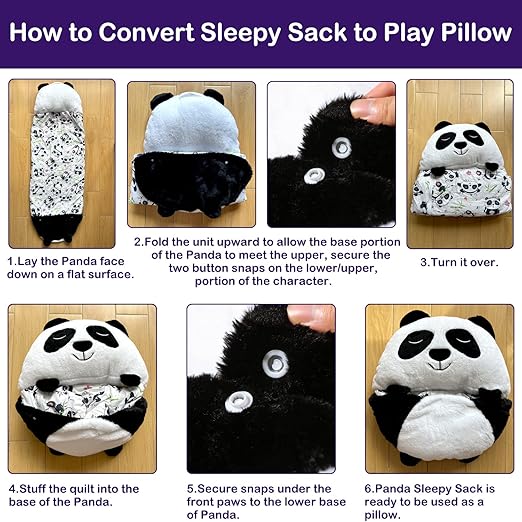 How to Convert Sleepy Sack to Play Pillow

1.Lay the Panda face down on a flat surface.

2.Fold the unit upward to allow the base portion of the Panda to meet the upper, secure the two button snaps on the lower/upper, portion of the character.

3.Turn it over.

4.Stuff the quilt into the base of the Panda.

5.Secure snaps under the front paws to the lower base of Panda.

6.Panda Sleepy Sack is ready to be used as a pillow.